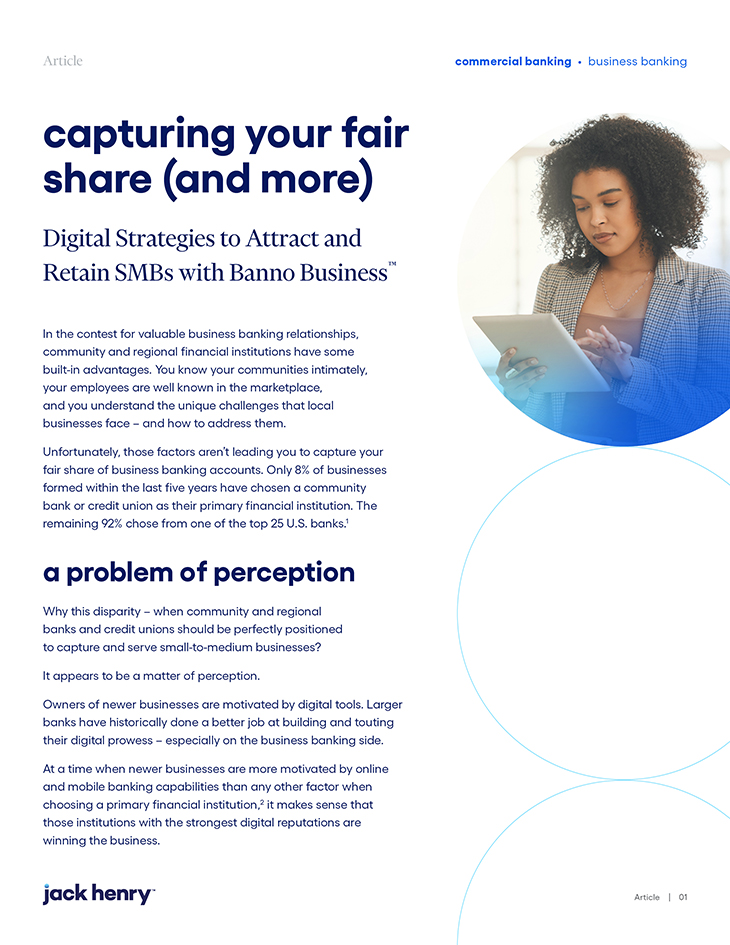 Article

commercial banking • business banking

capturing your fair share (and more)

Digital Strategies to Attract and Retain SMBs with Banno Business™

In the contest for valuable business banking relationships, community and regional financial institutions have some built-in advantages. You know your communities intimately, your employees are well known in the marketplace, and you understand the unique challenges that local businesses face – and how to address them.

Unfortunately, those factors aren't leading you to capture your fair share of business banking accounts. Only 8% of businesses formed within the last five years have chosen a community bank or credit union as their primary financial institution. The remaining 92% chose from one of the top 25 U.S. banks.$^1$

a problem of perception

Why this disparity – when community and regional banks and credit unions should be perfectly positioned to capture and serve small-to-medium businesses?

It appears to be a matter of perception.

Owners of newer businesses are motivated by digital tools. Larger banks have historically done a better job at building and touting their digital prowess – especially on the business banking side.

At a time when newer businesses are more motivated by online and mobile banking capabilities than any other factor when choosing a primary financial institution,$^2$ it makes sense that those institutions with the strongest digital reputations are winning the business.

jack henry™

Article | 01